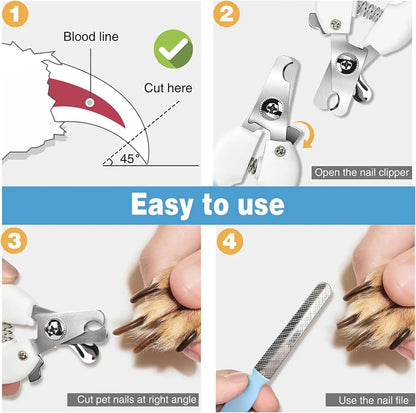 1

Blood line

Cut here

45°

2

Open the nail clipper

Easy to use

3

Cut pet nails at right angle

4

Use the nail file